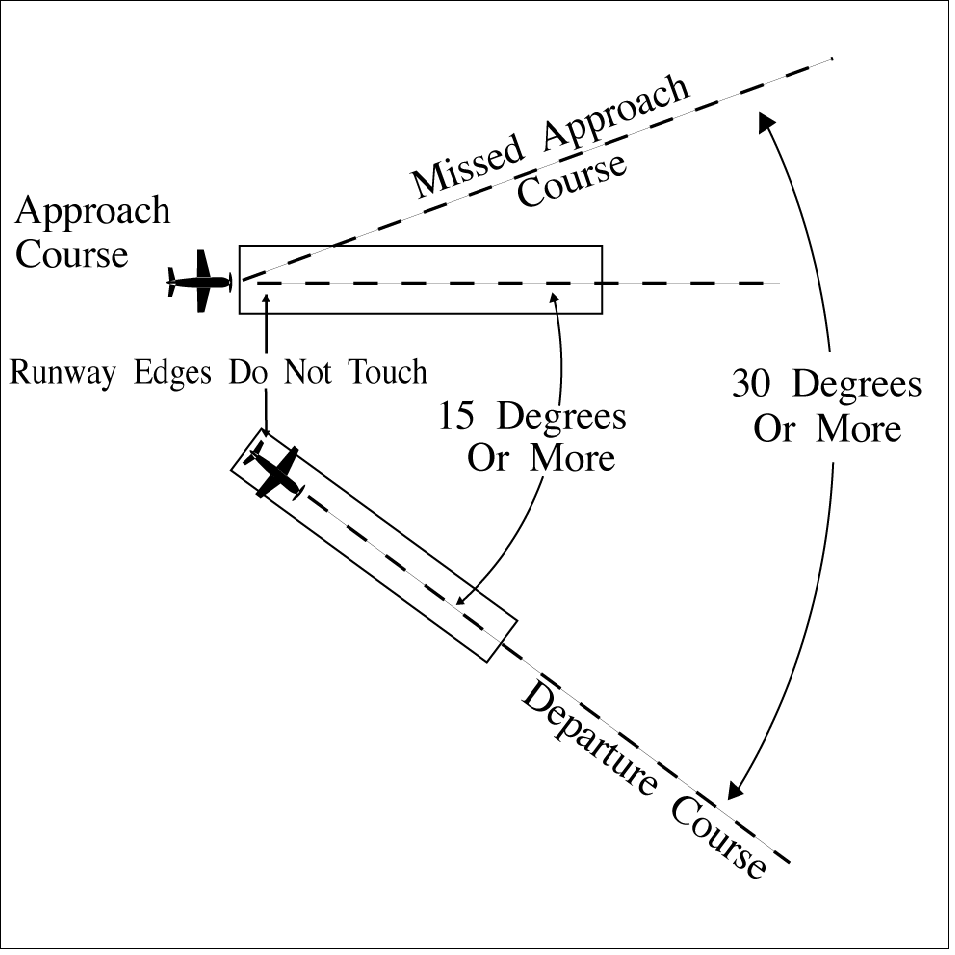 Missed Approach Course

Approach Course

Runway Edges Do Not Touch

15 Degrees Or More

30 Degrees Or More

Departure Course